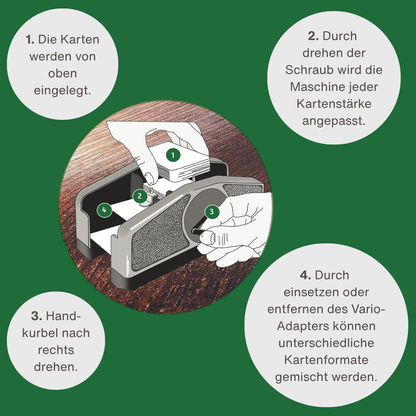 1. Die Karten werden von oben eingelegt.

2. Durch drehen der Schraub wird die Maschine jeder Kartenstärke angepasst.

1

2

4

3

3. Handkurbel nach rechts drehen.

4. Durch einsetzen oder entfernen des Vario-Adapters können unterschiedliche Kartenformate gemischt werden.